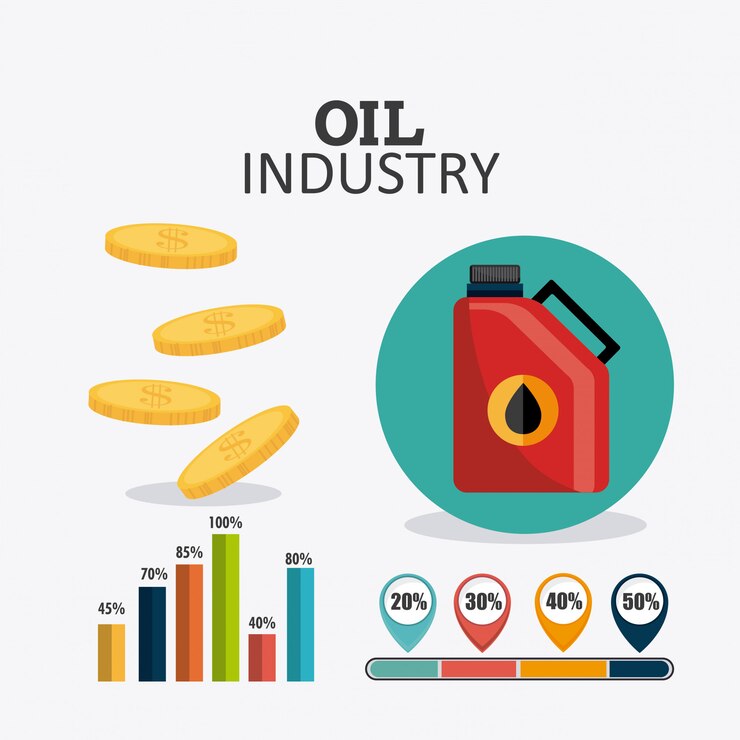 OIL
INDUSTRY

$
$
$
$

45%
70%
85%
100%
40%
80%

20%
30%
40%
50%