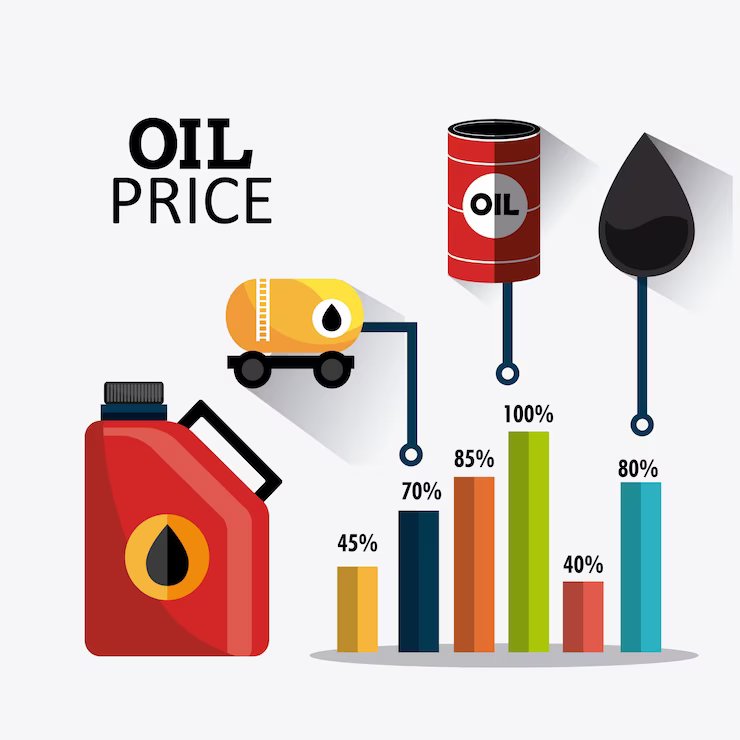 OIL
PRICE

OIL

45%
70%
85%
100%
40%
80%