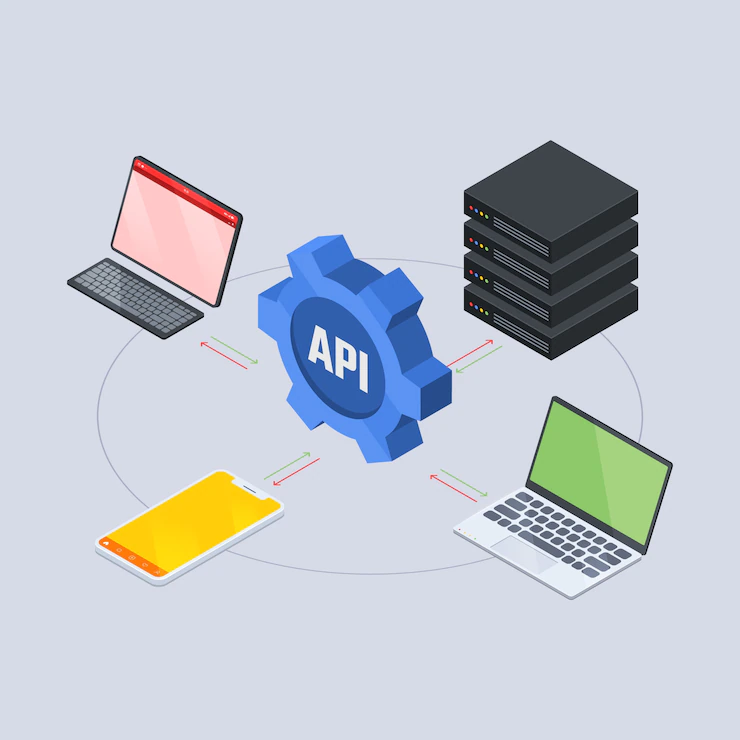 API